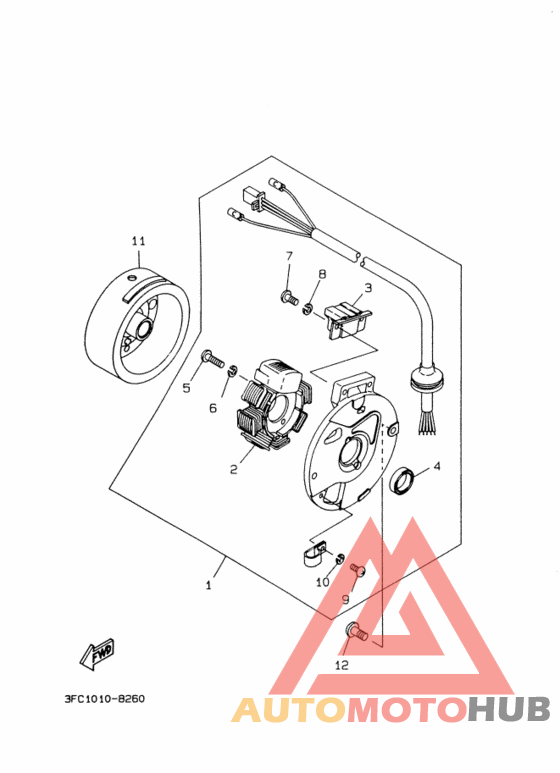 11
7
8
3
5
6
2
4
1
10
9
12
FWD
3FC1010-8260
AUTOMOTOHUB