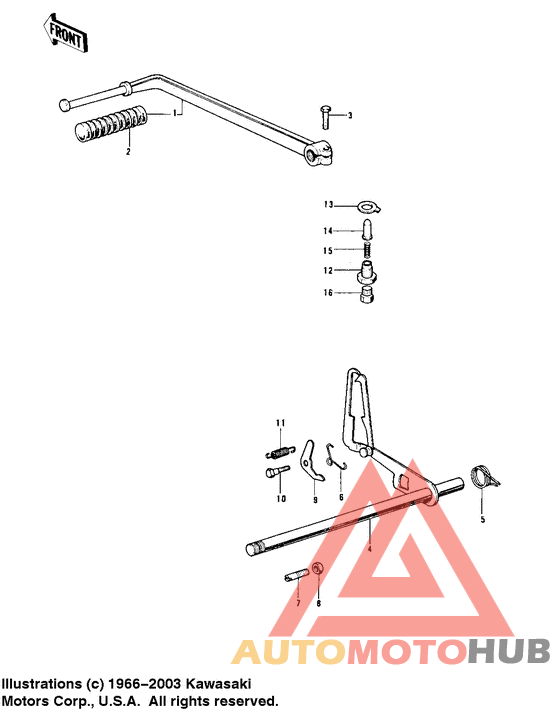 FRONT

1
2
3
13
14
15
12
16
11
10
9
6
5
4
7
8

AUTOMOTOHUB

Illustrations (c) 1966–2003 Kawasaki Motors Corp., U.S.A. All rights reserved.