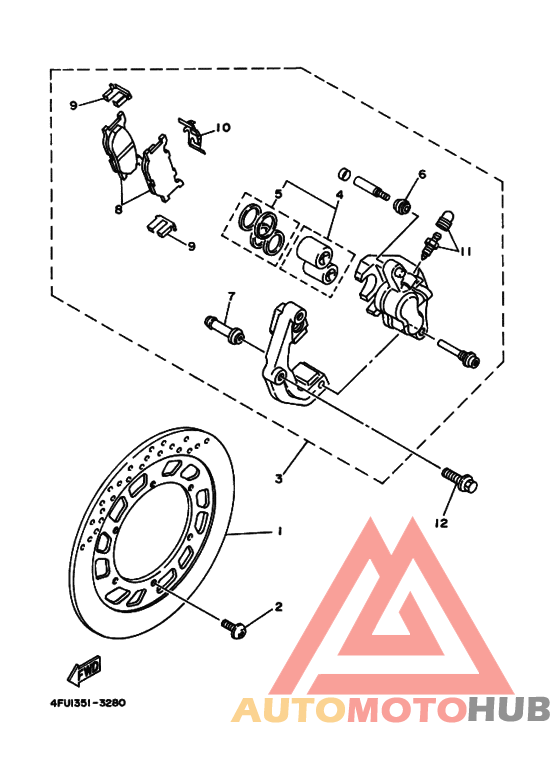 9
10
8
9
5
4
6
11
7
3
12
1
2
FWD
4FU1351-3280
AUTOMOTOHUB