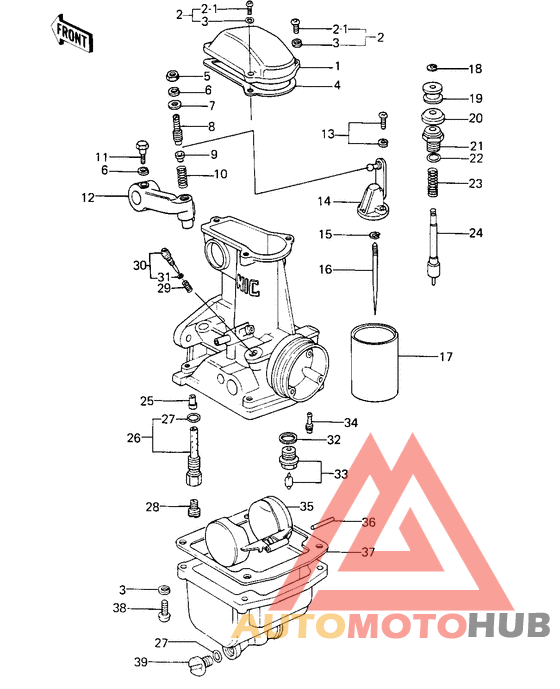 FRONT

2
2-1
3
2-1
3
2
1
4
5
6
7
8
9
10
11
6
12
13
14
15
16
17
18
19
20
21
22
23
24
30
31
29
MIC
25
27
26
28
34
32
33
35
36
37
3
38
27
39

AUTOMOTOHUB