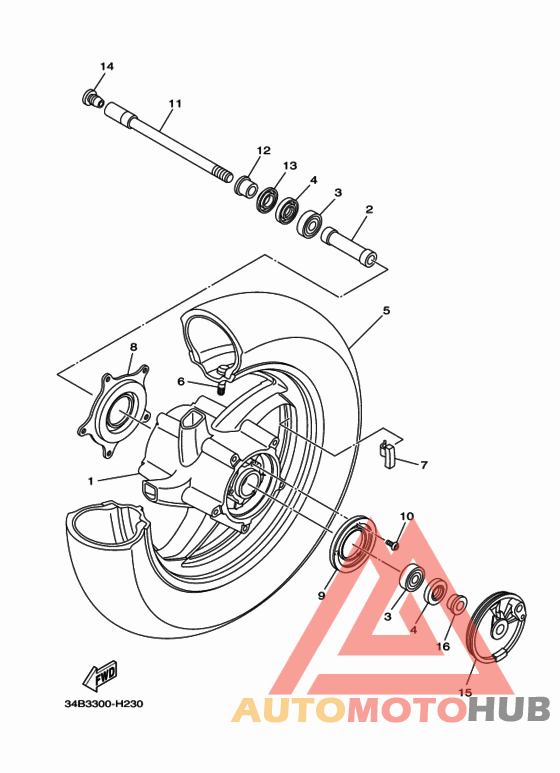 14
11
12
13
4
3
2
5
8
6
7
1
10
9
3
4
16
15
FWD
34B3300-H230
AUTOMOTOHUB