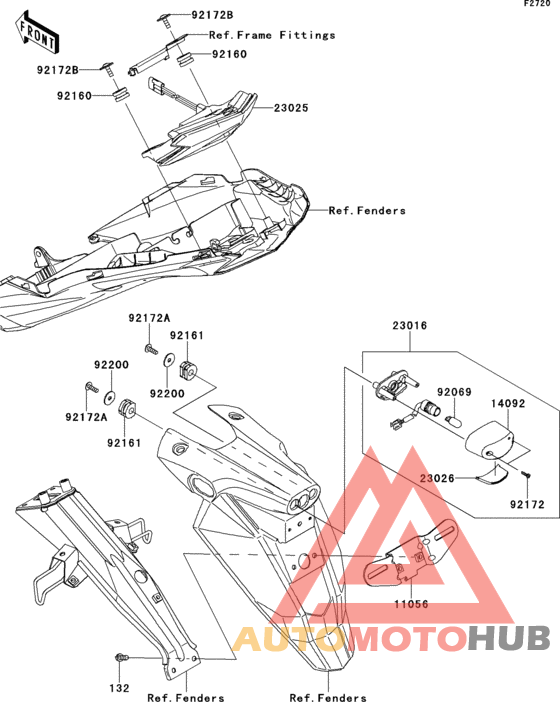 F2720

FRONT

92172B
Ref.Frame Fittings
92160
92172B
92160
23025
Ref.Fenders

92172A
92161
92200
92200
92172A
92161

23016
92069
14092
23026
92172
11056

132
Ref.Fenders
Ref.Fenders

AUTOMOTOHUB