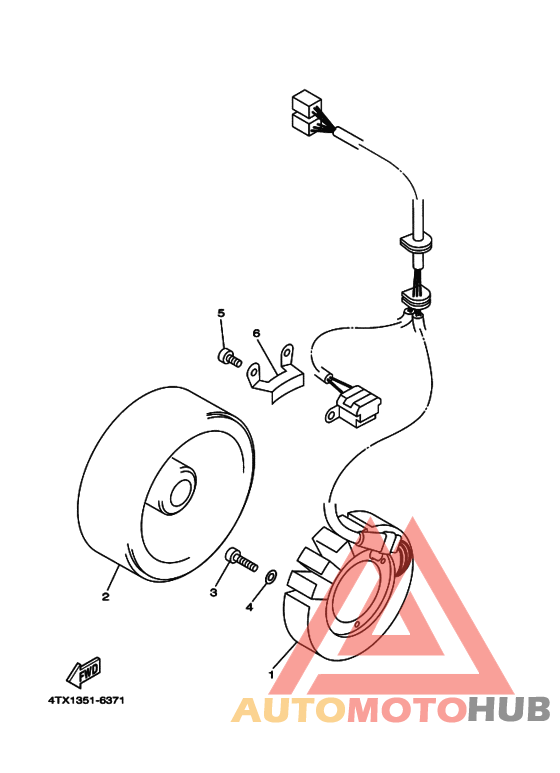 5
6
2
3
4
1
FWD
4TX1351-6371
AUTOMOTOHUB