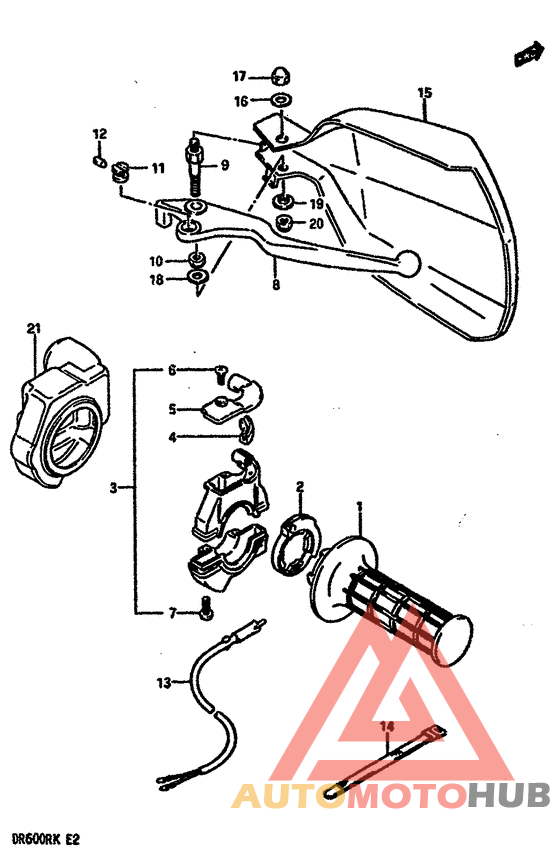 17
16
15
12
11
9
19
20
10
18
8
21
6
5
4
3
2
1
7
13
14
AUTOMOTOHUB
DR600RK E2