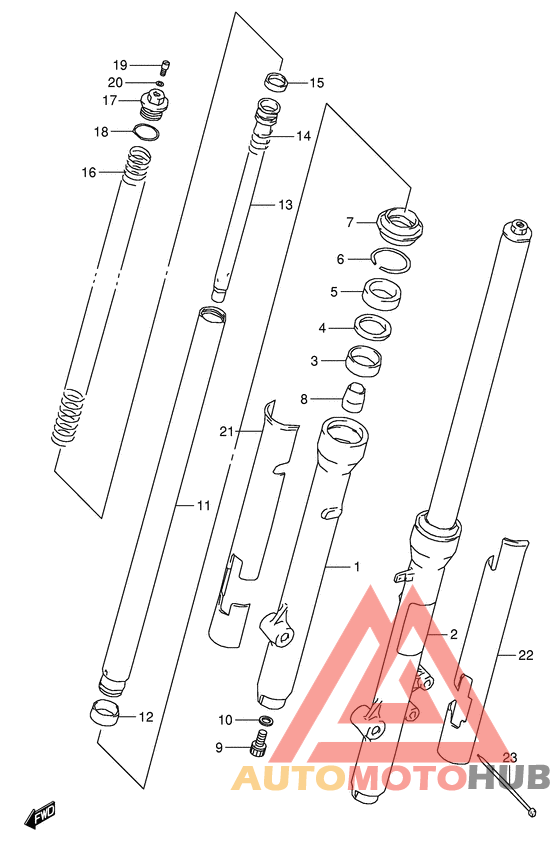 19
20
17
18
16
15
14
13
7
6
5
4
3
8
21
11
1
2
22
12
10
9
23
FWD
AUTOMOTOHUB