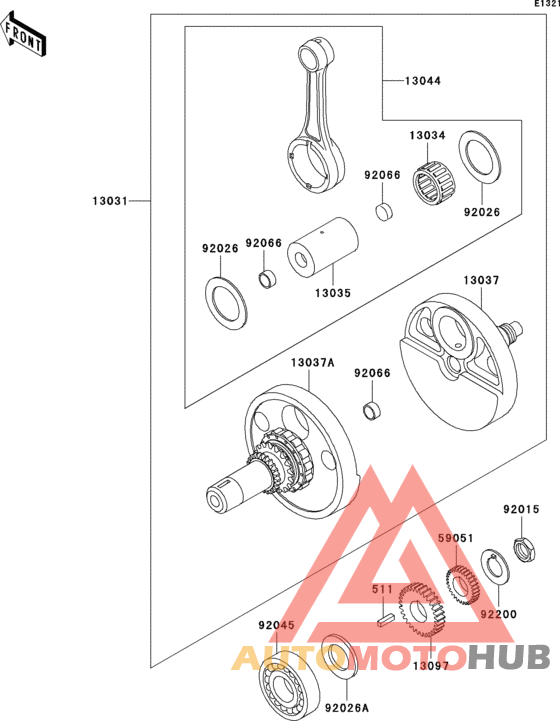 E1321

FRONT

13044

13034

92066

92026

13031

92026

92066

13035

13037

13037A

92066

92015

59051

511

92200

92045

13097

92026A

AUTOMOTOHUB