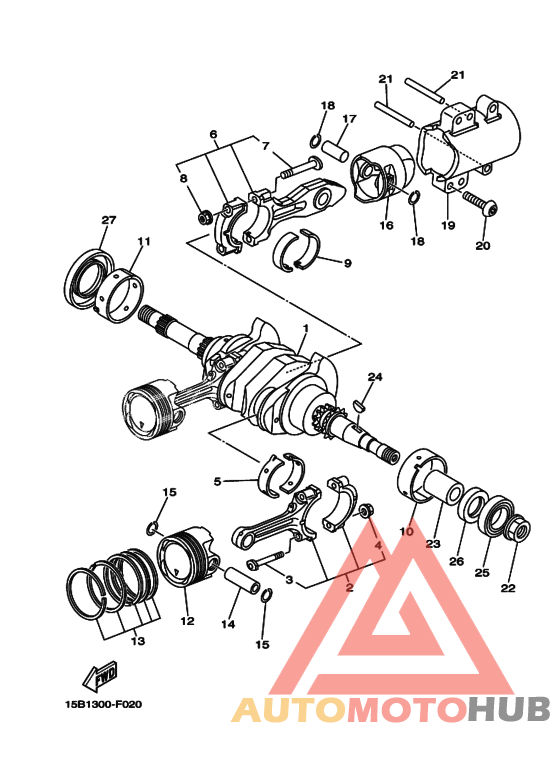 21
21
18
17
6
7
8
16
18
19
20
27
11
9
1
24
5
15
10
23
26
25
22
4
3
2
12
14
15
13
FWD
15B1300-F020
AUTOMOTOHUB