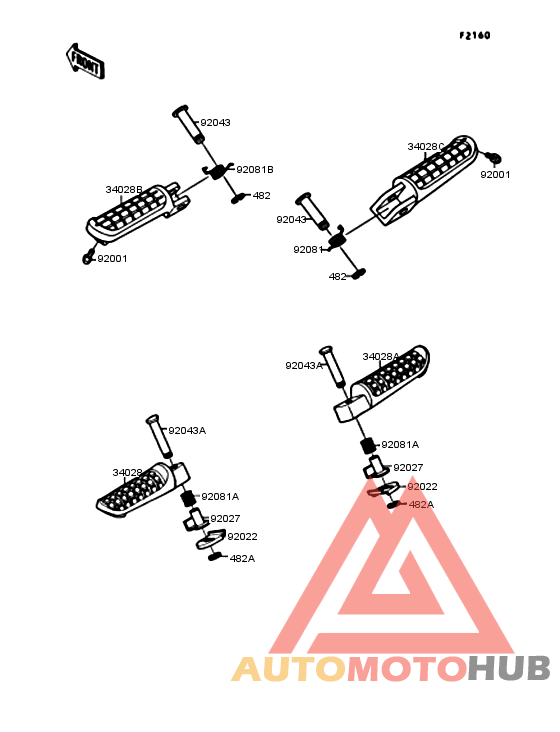 F2160

FRONT

92043
92081B
34028B
482
92001

34028C
92001
92043
92081
482

92043A
34028A
92081A
92027
92022
482A

92043A
34028
92081A
92027
92022
482A

AUTOMOTOHUB