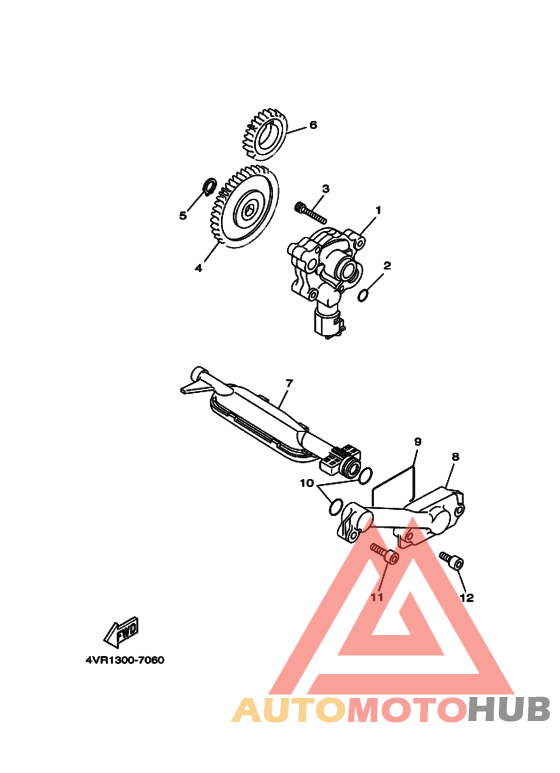 6
3
1
5
2
4
7
9
8
10
11
12
FWD
4VR1300-7060
AUTOMOTOHUB