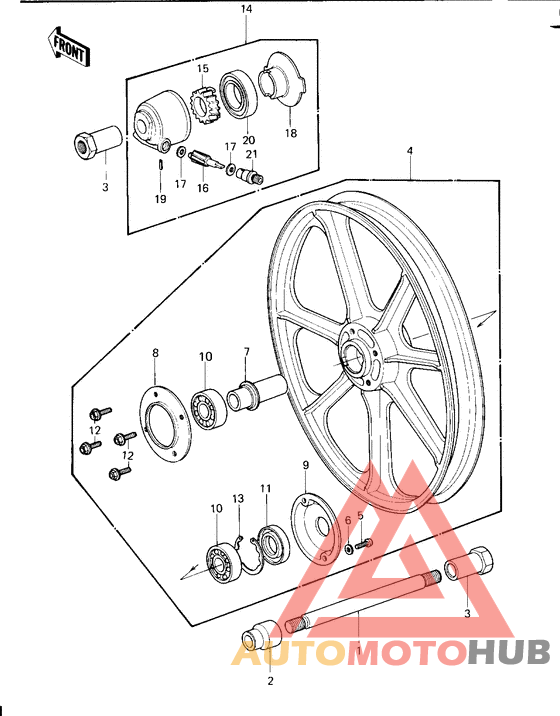 14
FRONT
15
20
18
3
19
17
16
17
21
4
8
10
7
12
12
9
10
13
11
6
5
3
1
2
AUTOMOTOHUB