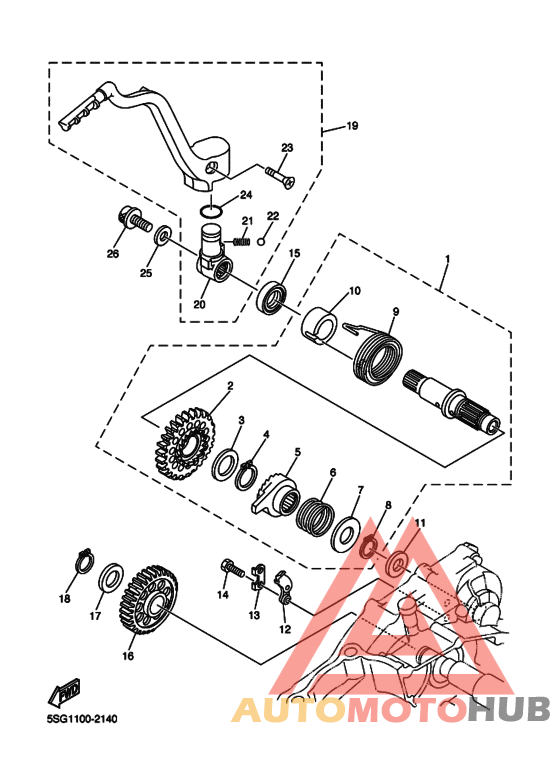 19
23
24
22
21
26
25
20
15
1
10
9
2
3
4
5
6
7
8
11
18
17
16
14
13
12
FWD
5SG1100-2140
AUTOMOTOHUB