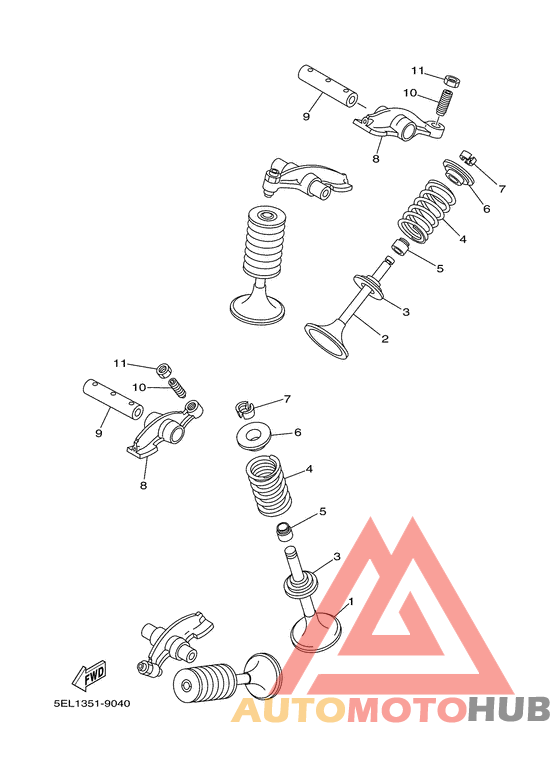 11
10
9
8
7
6
4
5
3
2
11
10
9
8
7
6
4
5
3
1
FWD
5EL1351-9040
AUTOMOTOHUB