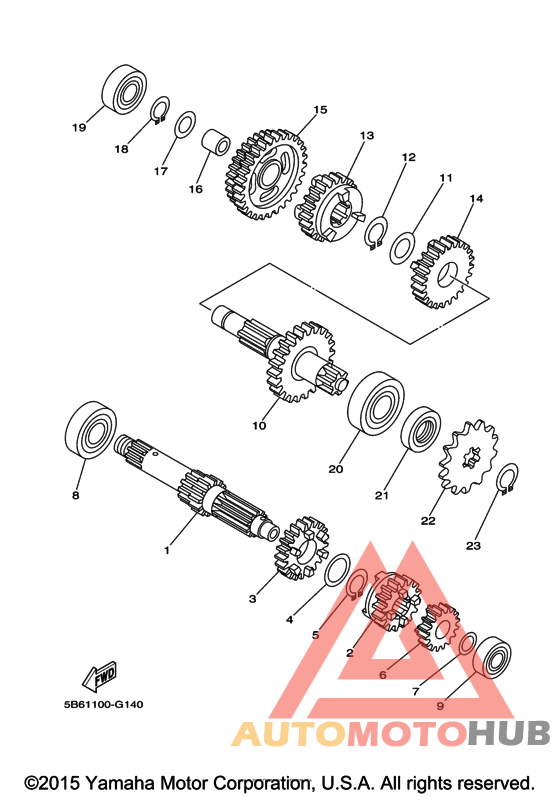 19
18
17
16
15
13
12
11
14
10
20
21
22
23
8
1
3
4
5
2
6
7
9
FWD
5B61100-G140
AUTOMOTOHUB
©2015 Yamaha Motor Corporation, U.S.A. All rights reserved.