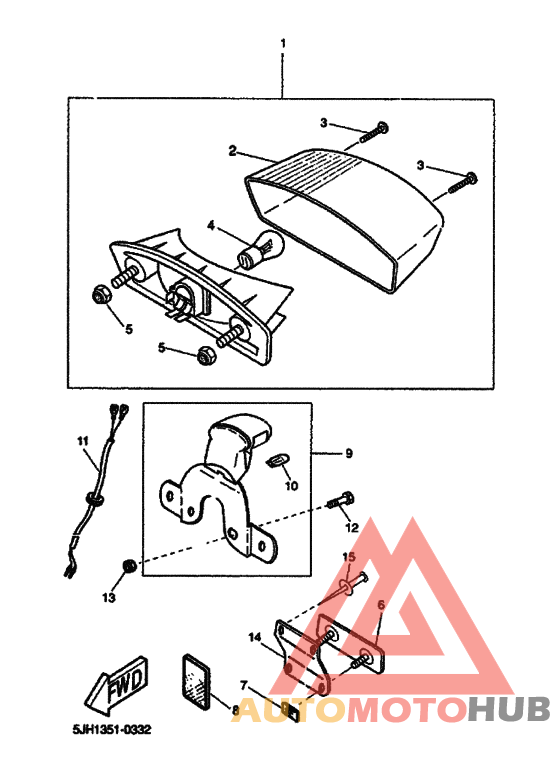 1
3
2
3
4
5
5
11
9
10
12
13
15
6
14
7
8
FWD
5JH1351-0332
AUTOMOTOHUB