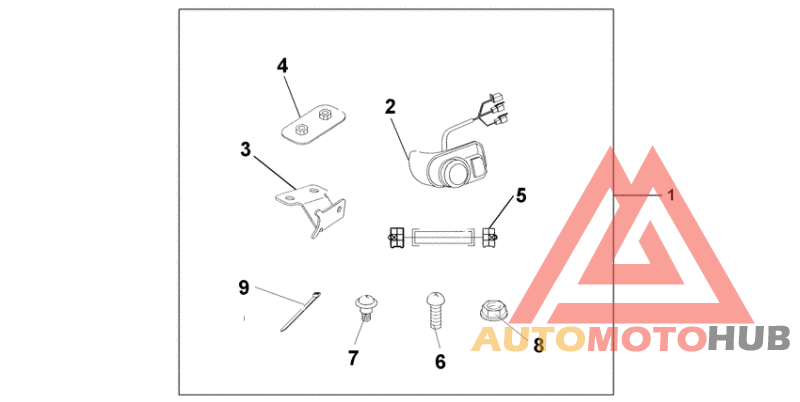 4
2
3
5
1
9
7
6
8
AUTOMOTOHUB