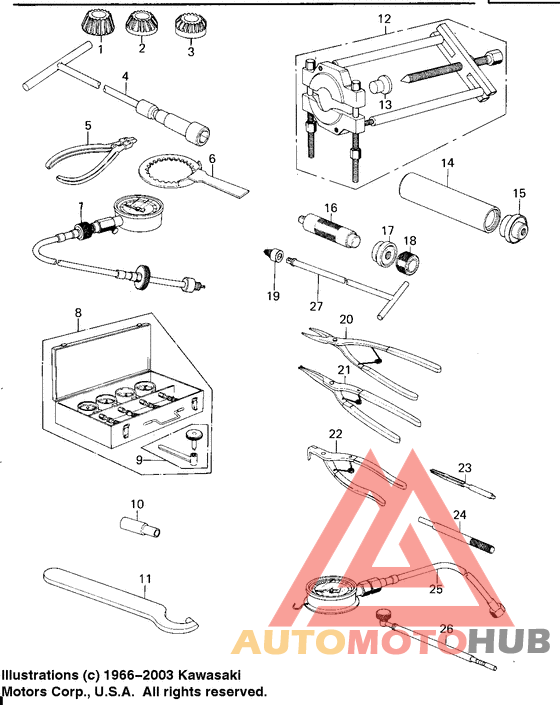 1 2 3 4 5 6 7 8 9 10 11 12 13 14 15 16 17 18 19 27 20 21 22 23 24 25 26

AUTOMOTOHUB

Illustrations (c) 1966–2003 Kawasaki Motors Corp., U.S.A. All rights reserved.