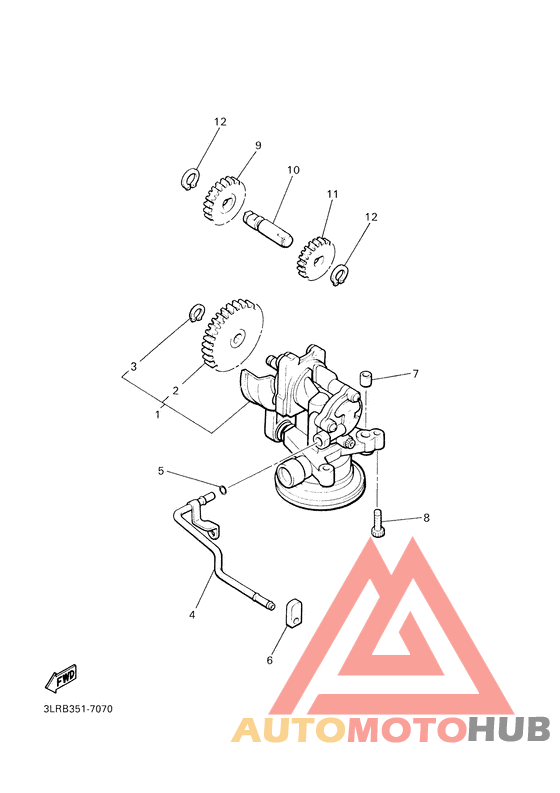 12
9
10
11
12
3
2
1
7
5
8
4
6
FWD
3LRB351-7070
AUTOMOTOHUB