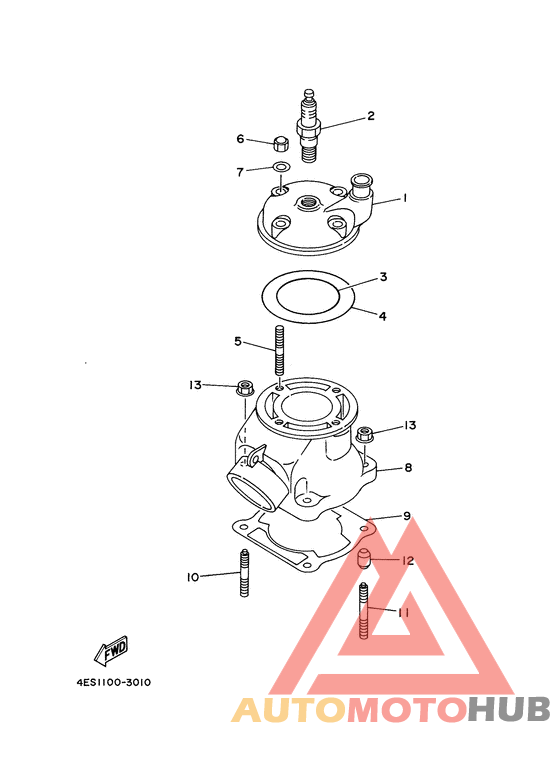 2
6
7
1
3
4
5
13
13
8
9
12
10
11
FWD
4ES1100-3010
AUTOMOTOHUB