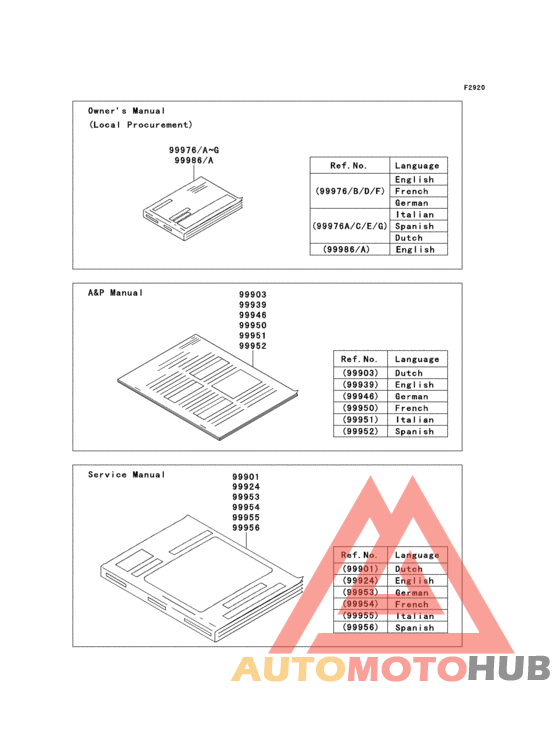 F2920

Owner's Manual
(Local Procurement)

99976/A~G
99986/A

| Ref.No. | Language |
|---|---|
| (99976/B/D/F) | English |
| | French |
| | German |
| (99976A/C/E/G) | Italian |
| | Spanish |
| | Dutch |
| (99986/A) | English |

A&P Manual

99903
99939
99946
99950
99951
99952

| Ref.No. | Language |
|---|---|
| (99903) | Dutch |
| (99939) | English |
| (99946) | German |
| (99950) | French |
| (99951) | Italian |
| (99952) | Spanish |

Service Manual

99901
99924
99953
99954
99955
99956

| Ref.No. | Language |
|---|---|
| (99901) | Dutch |
| (99924) | English |
| (99953) | German |
| (99954) | French |
| (99955) | Italian |
| (99956) | Spanish |

AUTOMOTOHUB