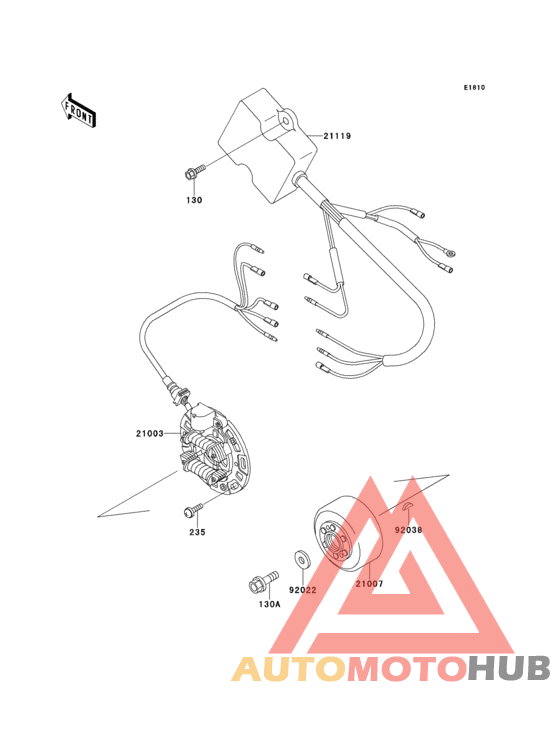 E1810

FRONT

21119

130

21003

235

92038

92022

21007

130A

AUTOMOTOHUB