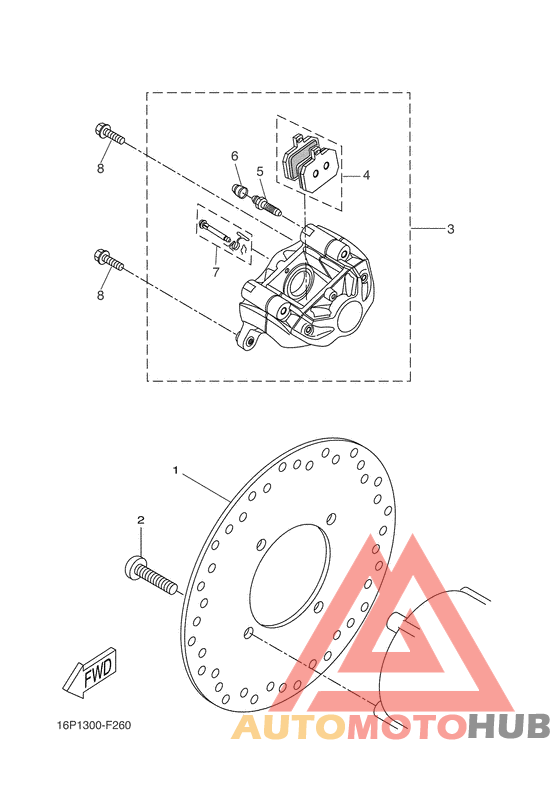 8
6
5
4
3
7
8
1
2
FWD
16P1300-F260
AUTOMOTOHUB