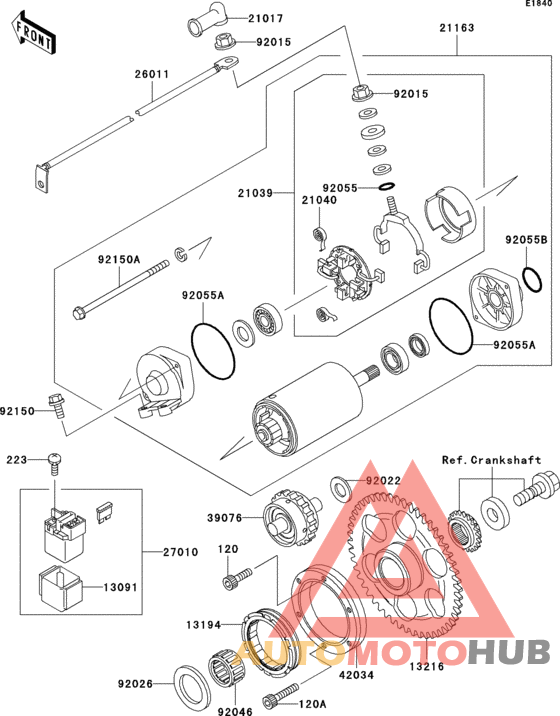 E1840
FRONT
21017
92015
21163
26011
92015
21039
92055
21040
92055B
92150A
92055A
92055A
92150
223
Ref.Crankshaft
92022
39076
27010
120
13091
13194
AUTOMOTOHUB
42034
13216
92026
92046
120A