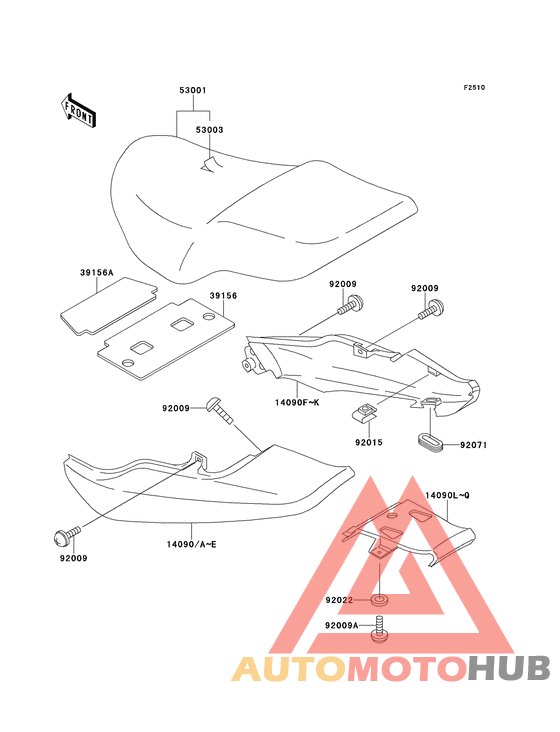 F2510

FRONT

53001

53003

39156A

39156

92009

92009

14090F~K

92009

92015

92071

14090L~Q

92009

14090/A~E

92022

92009A

AUTOMOTOHUB