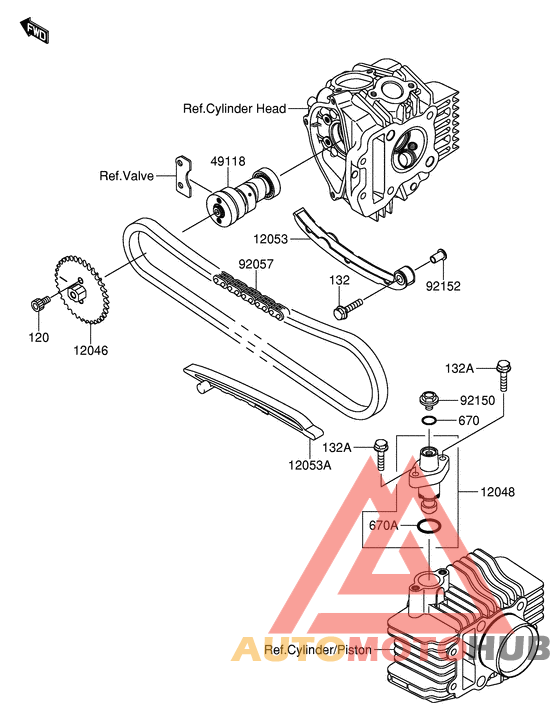 FWD

Ref.Cylinder Head

Ref.Valve

49118

12053

92057

132

92152

120

12046

132A

92150

670

132A

12053A

12048

670A

Ref.Cylinder/Piston

AUTOMOTOHUB