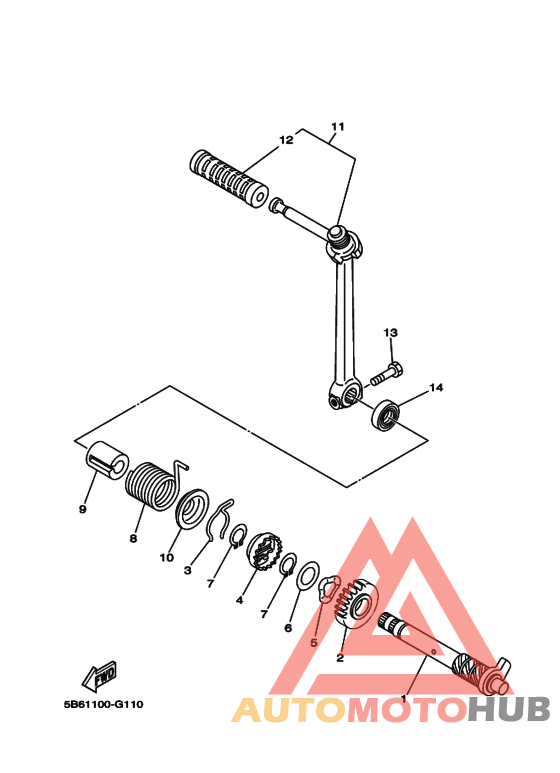 11
12
13
14
9
8
10
3
7
4
7
6
5
2
1
FWD
5B61100-G110
AUTOMOTOHUB