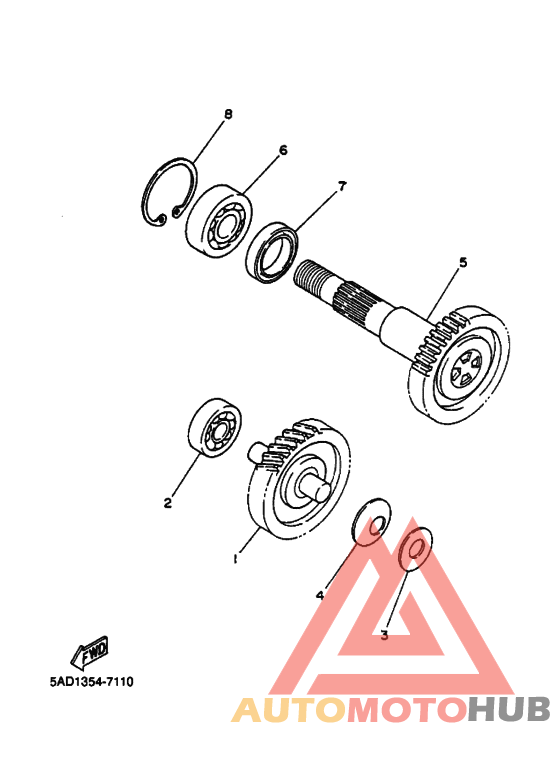 8
6
7
5
2
1
4
3
FWD
5AD1354-7110
AUTOMOTOHUB