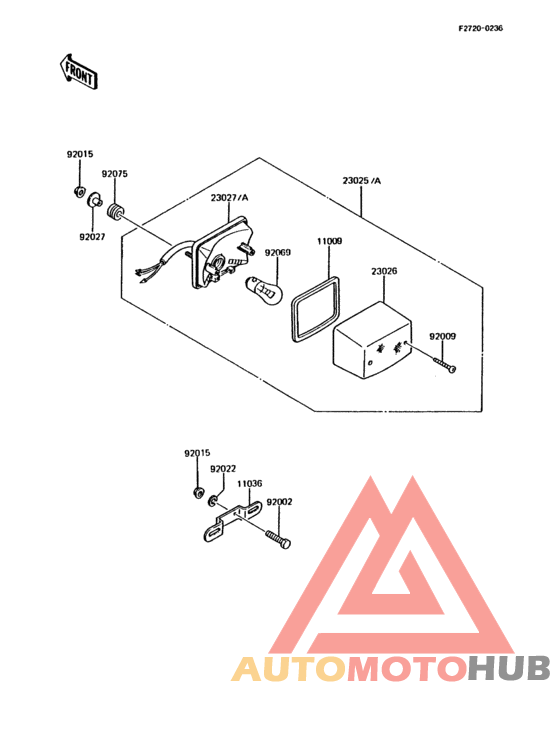 F2720-0236

FRONT

92015

92075

92027

23027/A

23025/A

92069

11009

23026

92009

92015

92022

11036

92002

AUTOMOTOHUB