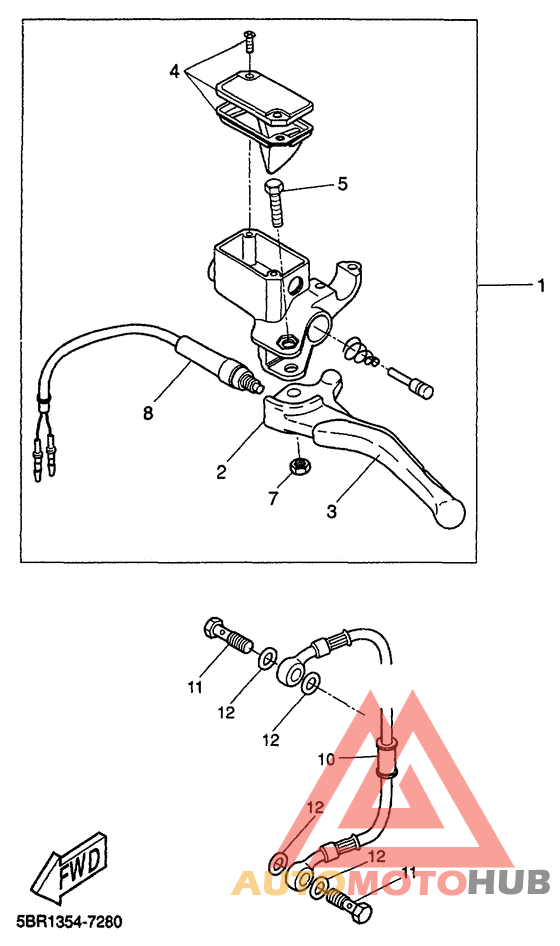 4
5
1
8
2
7
3
11
12
12
10
12
12
11
FWD
AUTOMOTOHUB
5BR1354-7280