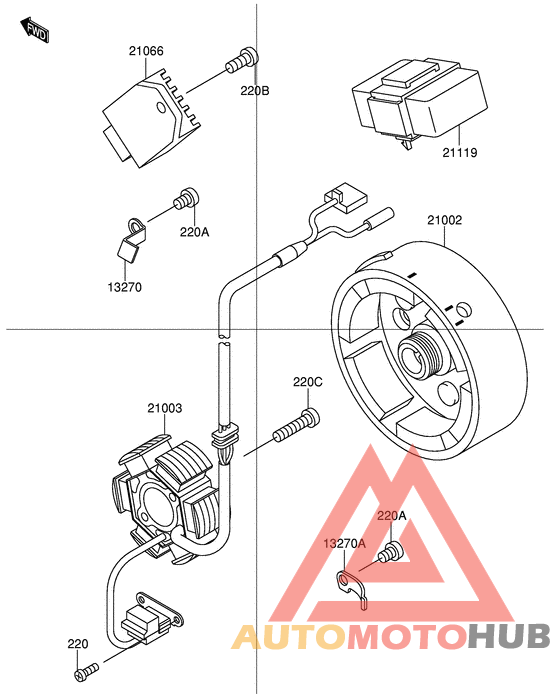 FWD

21066

220B

21119

220A

13270

21002

220C

21003

220A

13270A

220

AUTOMOTOHUB