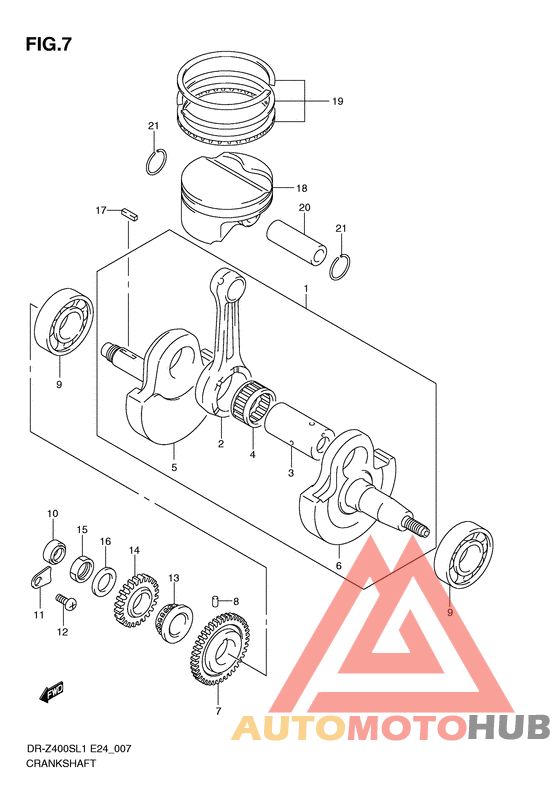 FIG.7

19
21
18
17
20
21
1
9
2
4
3
5
6
10
15
16
14
13
8
11
12
9
7
FWD

AUTOMOTOHUB

DR-Z400SL1 E24_007
CRANKSHAFT