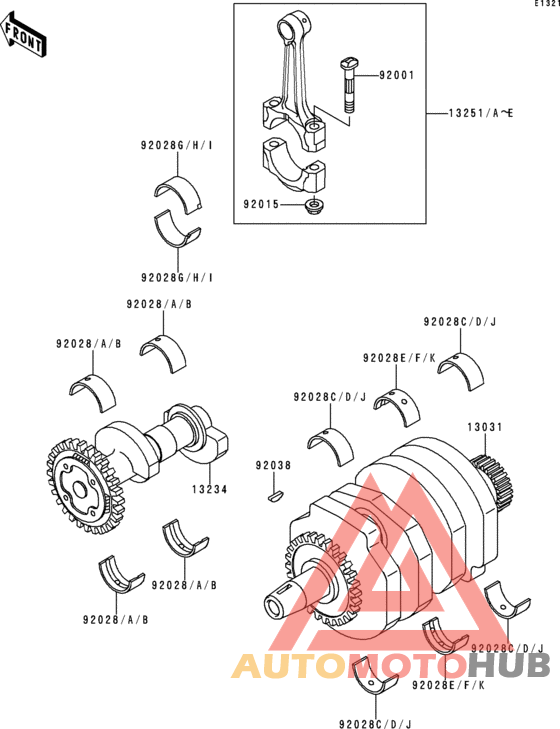 E1321

FRONT

92001

13251/A~E

92028G/H/I

92015

92028G/H/I

92028/A/B

92028/A/B

92028C/D/J

92028E/F/K

92028C/D/J

13031

92038

13234

92028/A/B

92028/A/B

92028C/D/J

92028E/F/K

92028C/D/J

AUTOMOTOHUB