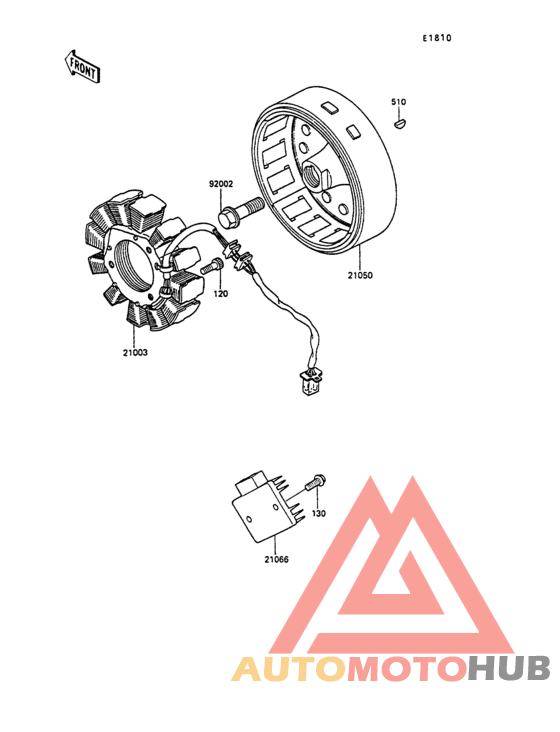 E1810

FRONT

510

92002

21050

120

21003

130

21066

AUTOMOTOHUB