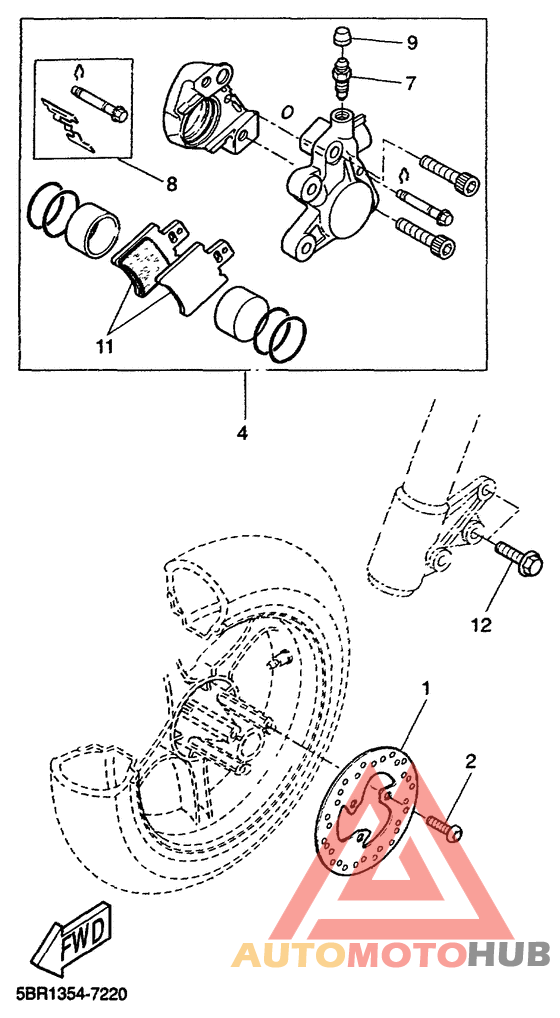 9
7
8
11
4
12
1
2
FWD
AUTOMOTOHUB
5BR1354-7220