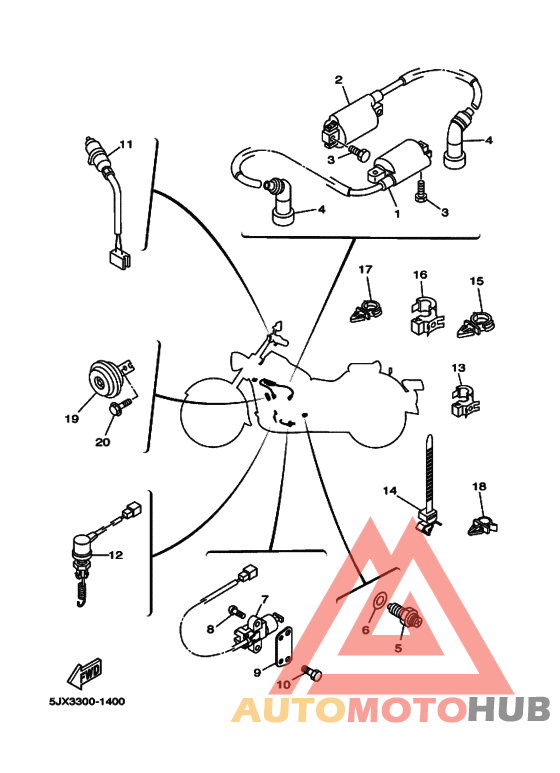 2
11
4
3
4
1
3
17
16
15
13
19
20
14
18
12
7
8
6
5
9
10
FWD
5JX3300-1400
AUTOMOTOHUB