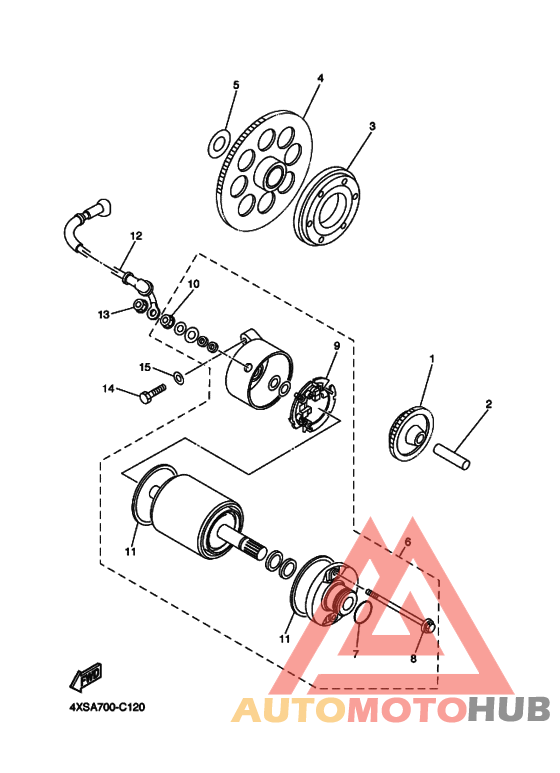 5
4
3
12
10
13
9
15
14
1
2
11
6
11
7
8
FWD
4XSA700-C120
AUTOMOTOHUB