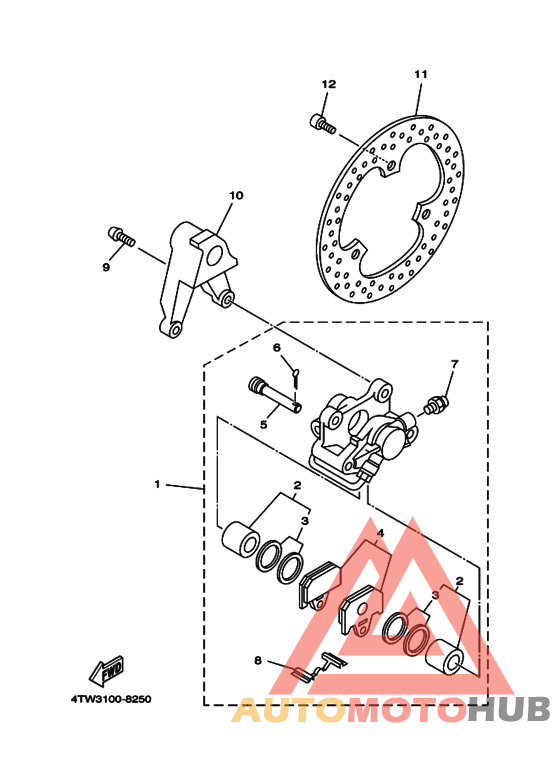 12
11
10
9
6
7
5
1
2
3
4
2
3
8
FWD
4TW3100-8250
AUTOMOTOHUB