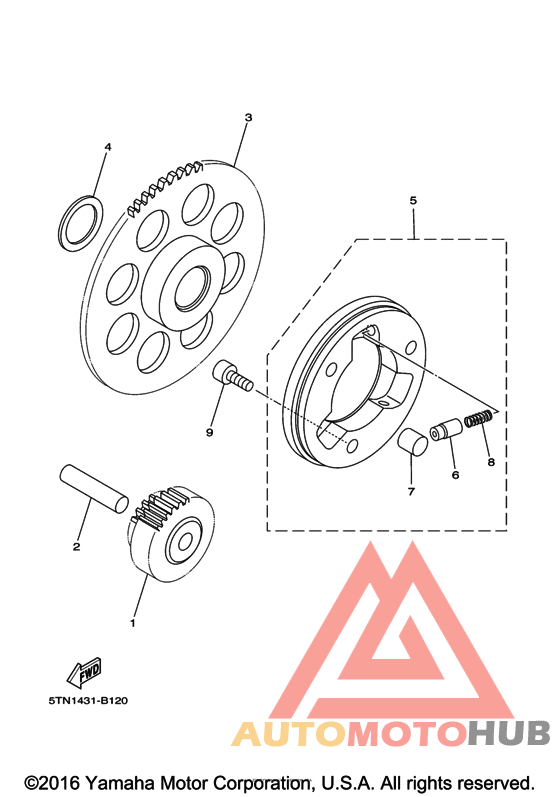 3

4

5

9

6

8

7

2

1

FWD

5TN1431-B120

AUTOMOTOHUB

©2016 Yamaha Motor Corporation, U.S.A. All rights reserved.