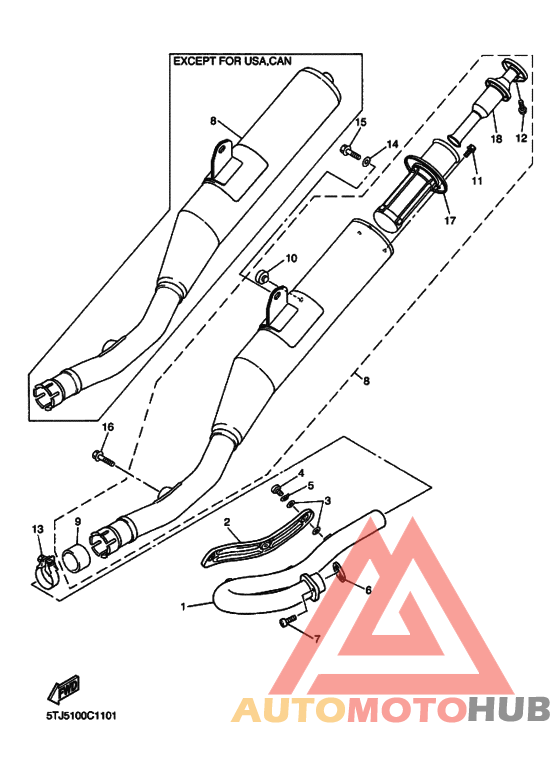 EXCEPT FOR USA,CAN

8

15

14

18

12

11

17

10

8

16

4

5

3

2

13

9

6

1

7

FWD

5TJ5100C1101

AUTOMOTOHUB