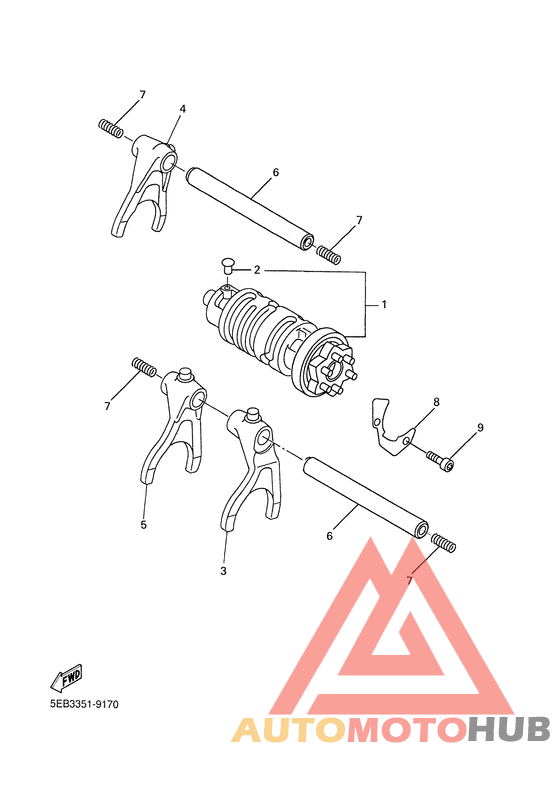 7
4
6
7
2
1
7
8
9
5
3
6
7
FWD
5EB3351-9170
AUTOMOTOHUB