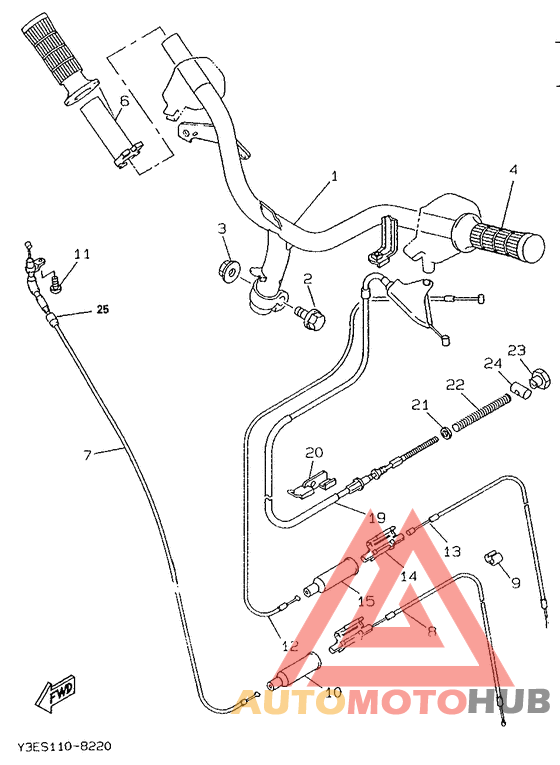 6
1
4
3
11
2
25
23
24
22
21
7
20
19
13
14
9
15
8
12
10
FWD
AUTOMOTOHUB
Y3ES110-8220