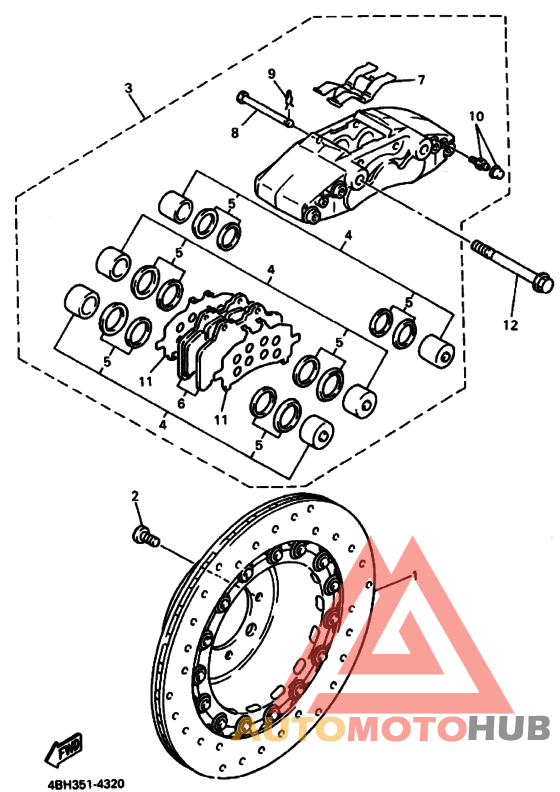 3
9
7
8
10
5
4
5
4
5
12
5
11
6
11
5
4
5
2
1
FWD
4BH351-4320
AUTOMOTOHUB