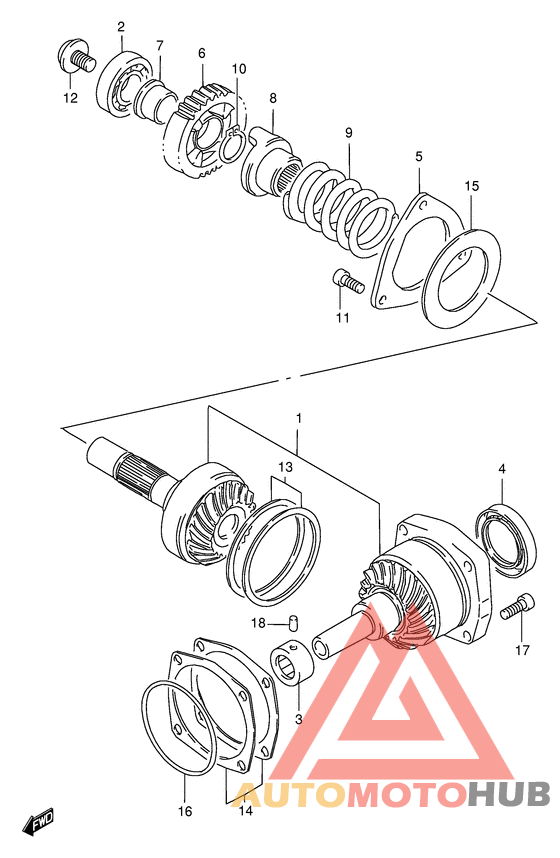 2
7
6
10
12
8
9
5
15
11
1
13
4
18
17
3
16
14
AUTOMOTOHUB
FWD