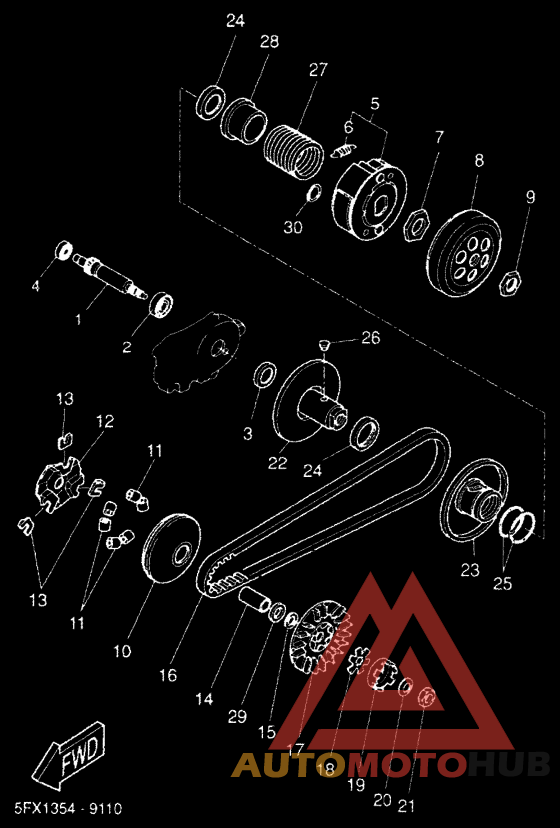 24
28
27
5
6
7
8
9
30
4
1
2
26
3
22
24
13
12
11
13
11
10
16
14
29
15
17
18
19
20
21
23
25
FWD
5FX1354 - 9110
AUTOMOTOHUB