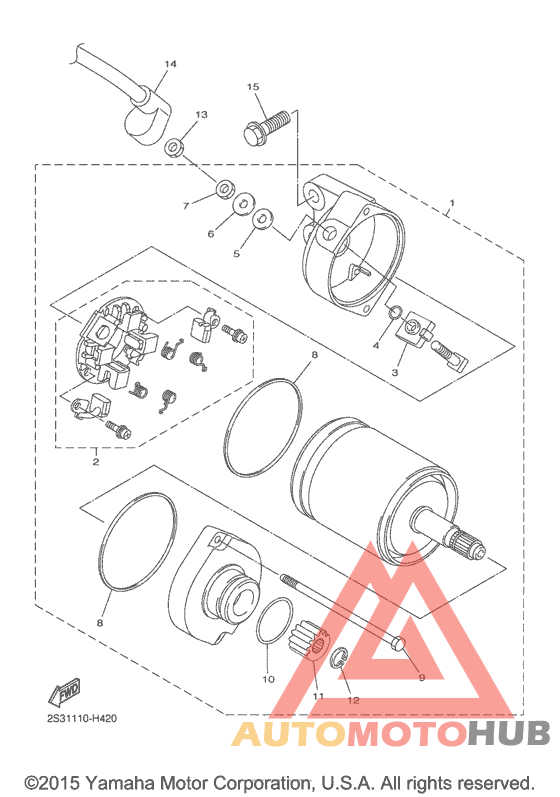 14
15
13
1
7
6
5
4
3
8
2
8
10
11
12
9
FWD
2S31110-H420
AUTOMOTOHUB
©2015 Yamaha Motor Corporation, U.S.A. All rights reserved.