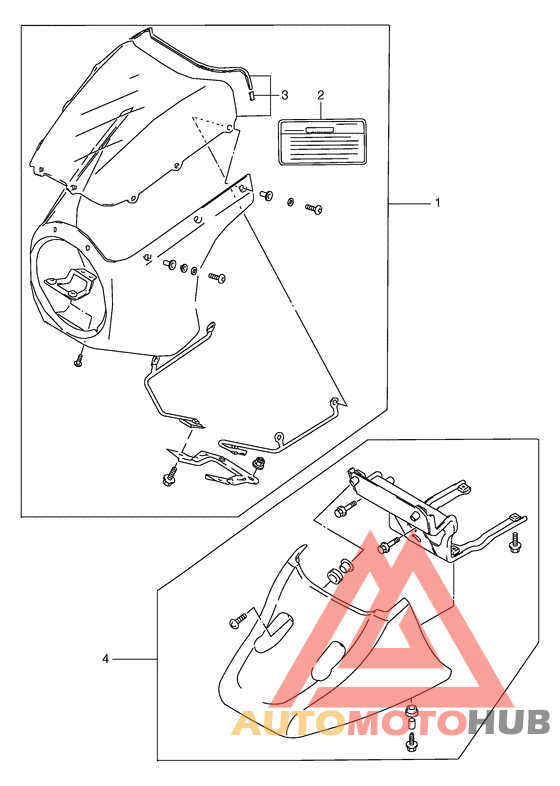 3
2
1
4
AUTOMOTOHUB