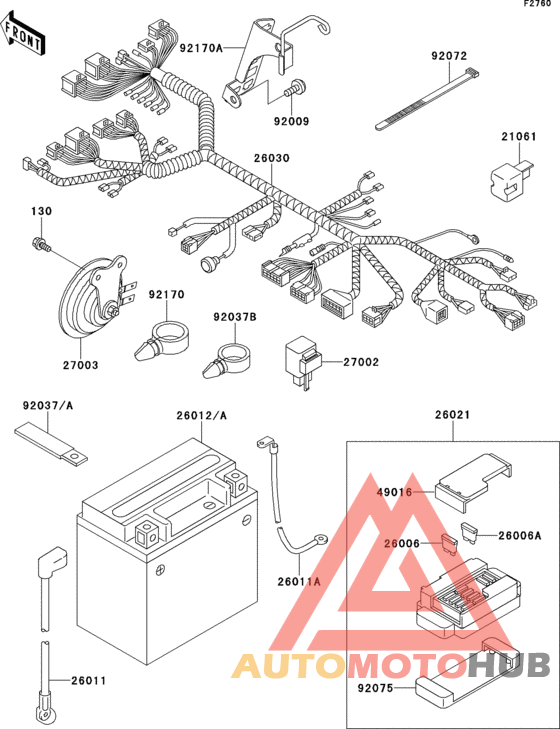 F2760

FRONT

92170A

92072

92009

21061

26030

130

92170

92037B

27003

27002

92037/A

26012/A

26021

49016

26006A

26006

26011A

26011

92075

AUTOMOTOHUB